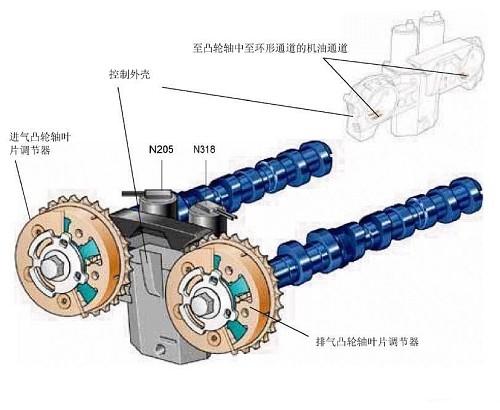 至凸轮轴中至环形通道的机油通道

控制外壳

进气凸轮轴叶片调节器

N205

N318

排气凸轮轴叶片调节器